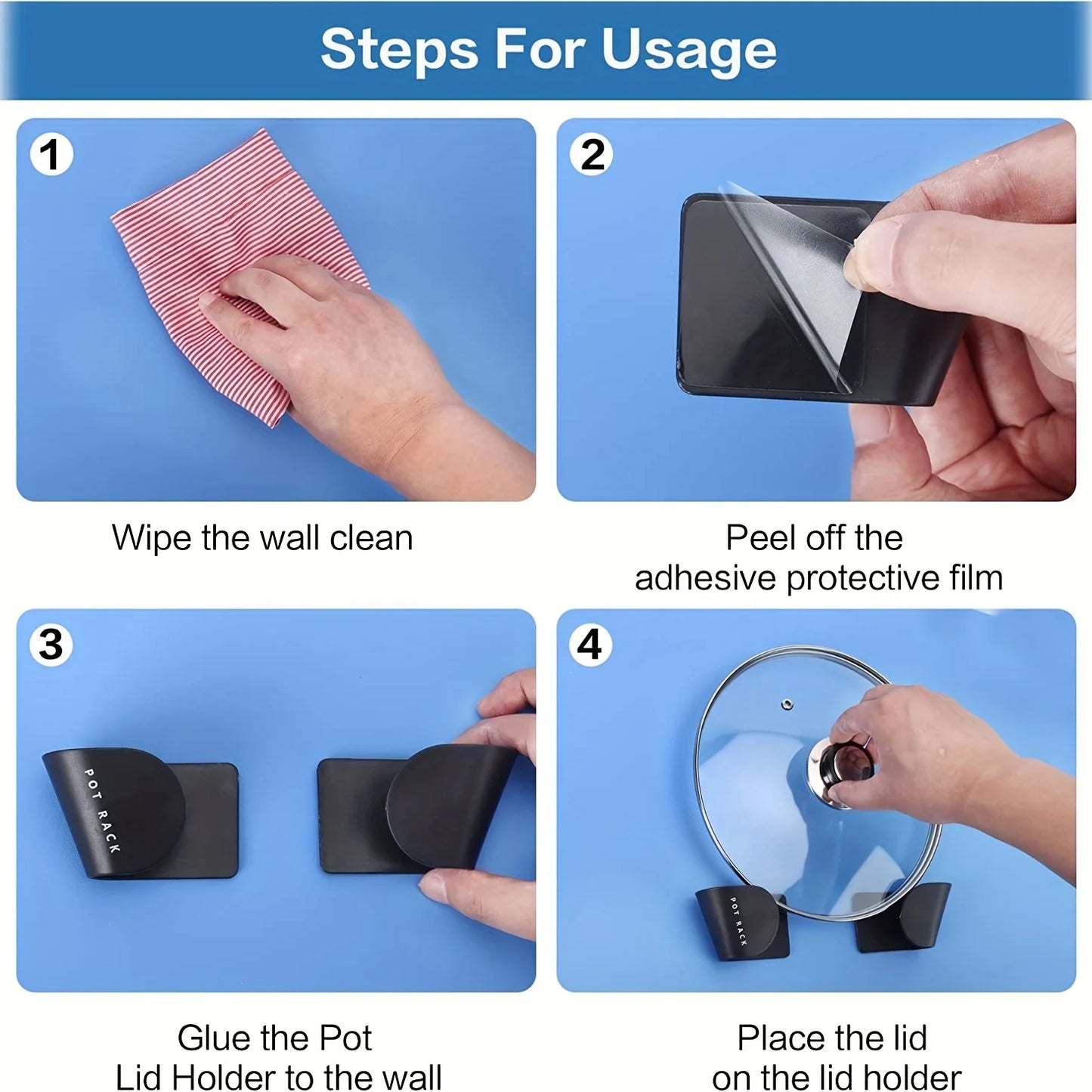 Steps For Usage

1

Wipe the wall clean

2

Peel off the adhesive protective film

3

POT RACK

Glue the Pot Lid Holder to the wall

4

POT RACK

Place the lid on the lid holder