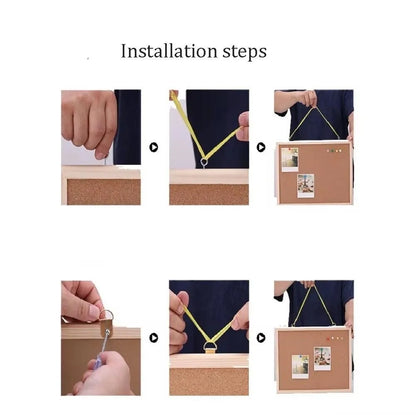 Installation steps