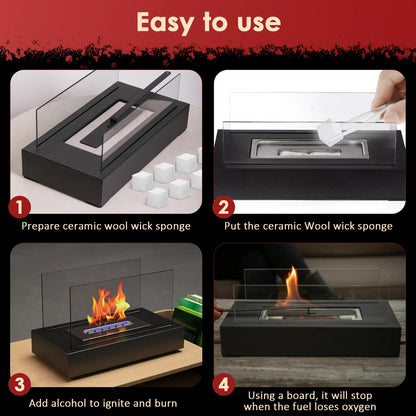 Easy to use

1
Prepare ceramic wool wick sponge

2
Put the ceramic Wool wick sponge

3
Add alcohol to ignite and burn

4
Using a board, it will stop when the fuel loses oxygen